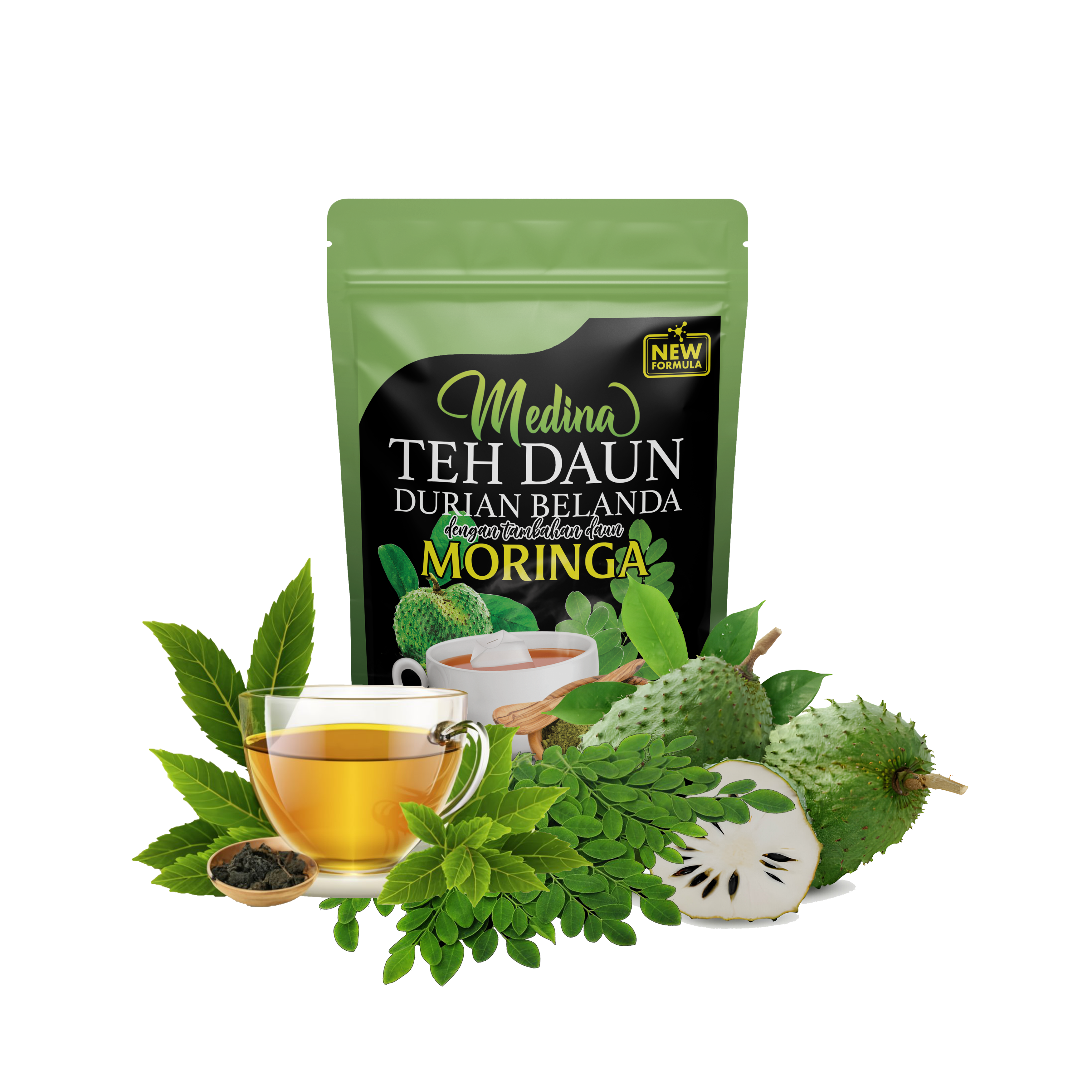 NEW FORMULA

Medina
TEH DAUN
DURIAN BELANDA
dengan tambahan daun
MORINGA