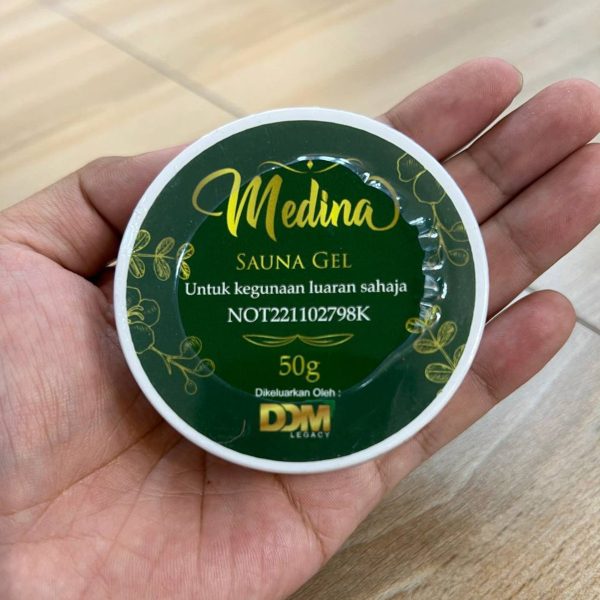 Medina

SAUNA GEL

Untuk kegunaan luaran sahaja

NOT221102798K

50g

Dikeluarkan Oleh :

DDM
LEGACY